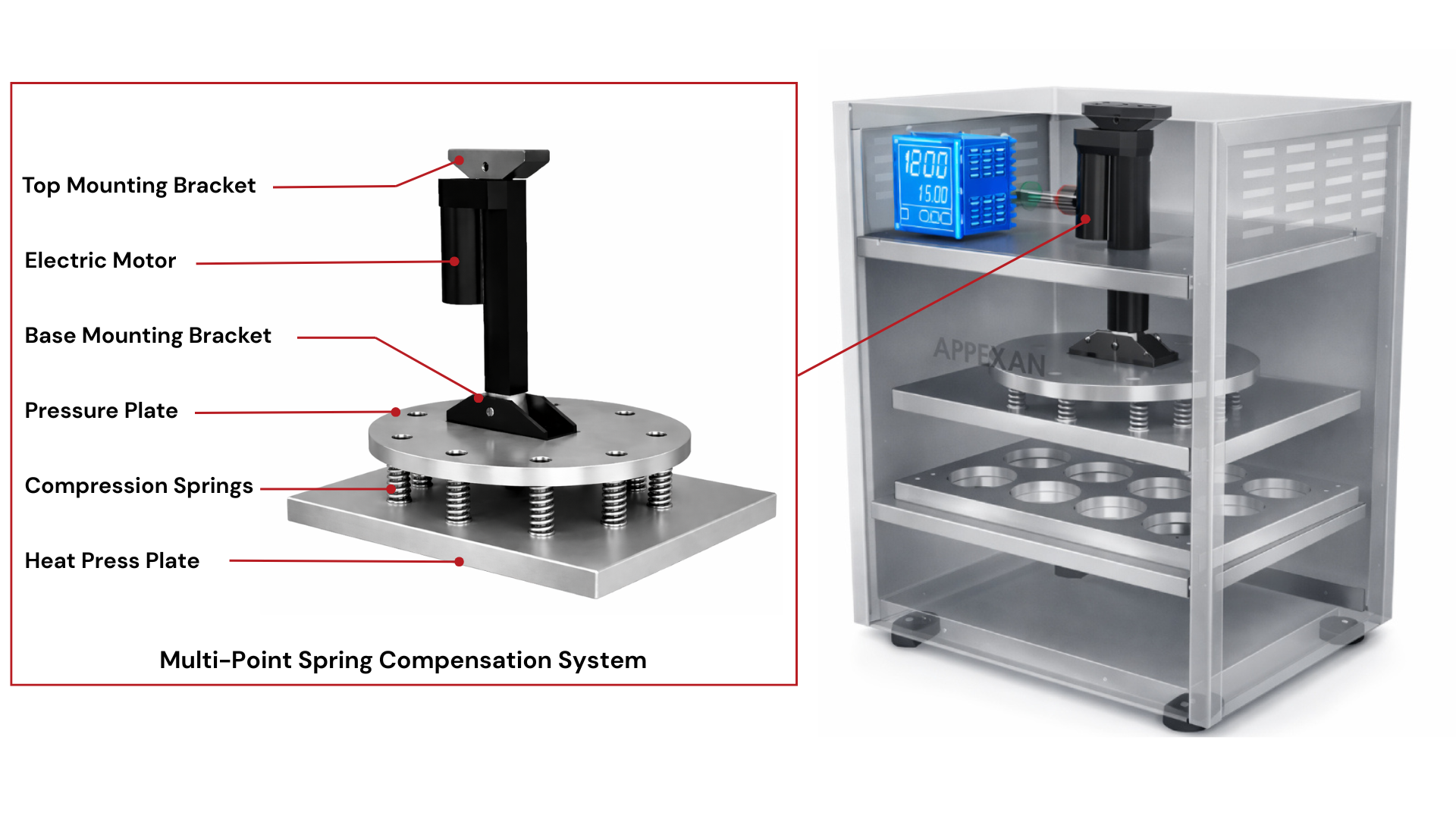 Top Mounting Bracket

Electric Motor

Base Mounting Bracket

Pressure Plate

Compression Springs

Heat Press Plate

Multi-Point Spring Compensation System

1200
15.00

APPEXAN